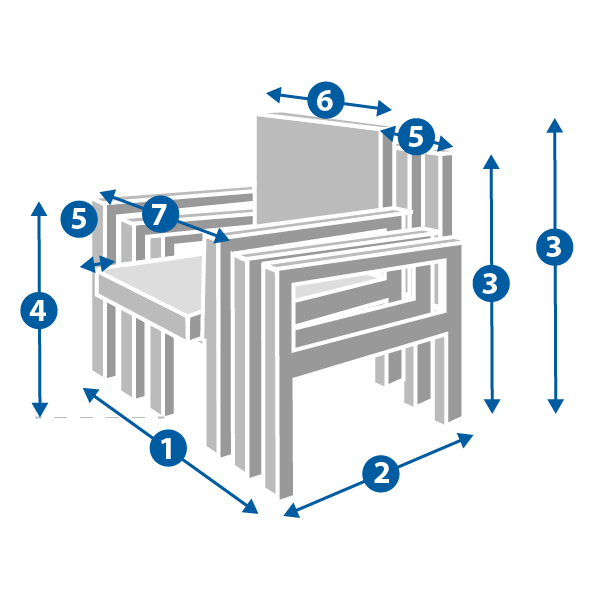 6
5
3
5
7
3
4
1
2