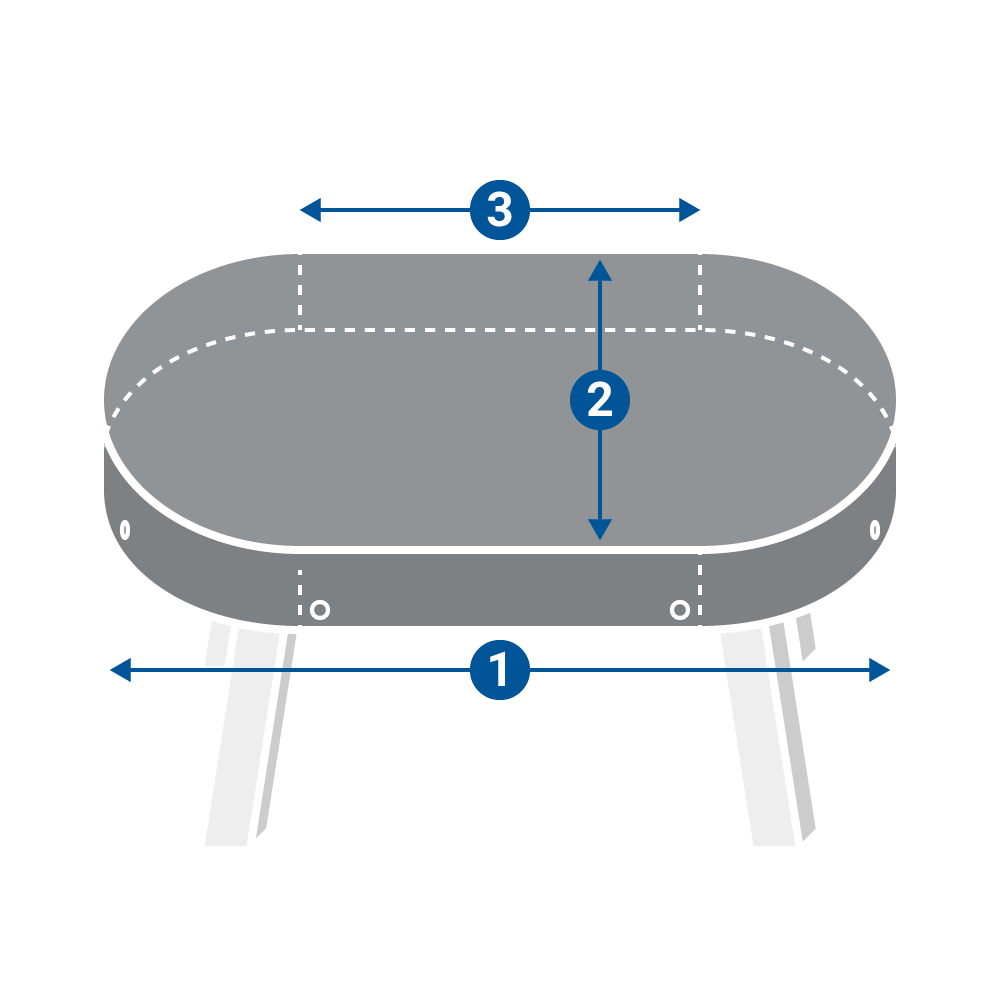 3
2
1